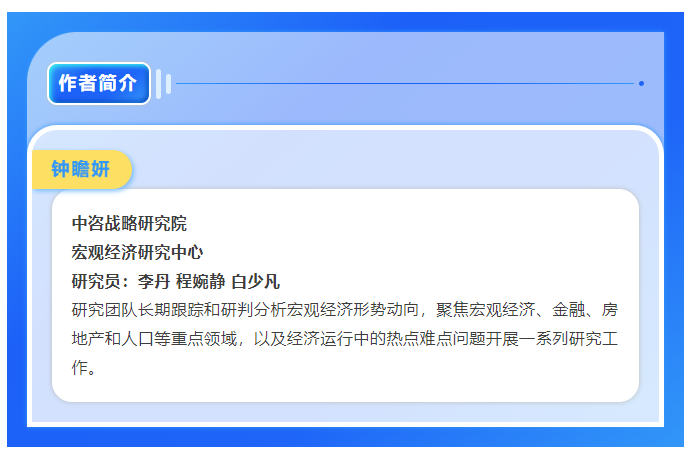 作者简介

钟瞻妍

中咨战略研究院
宏观经济研究中心
研究员：李丹 程婉静 白少凡

研究团队长期跟踪和研判分析宏观经济形势动向，聚焦宏观经济、金融、房地产和人口等重点领域，以及经济运行中的热点难点问题开展一系列研究工作。